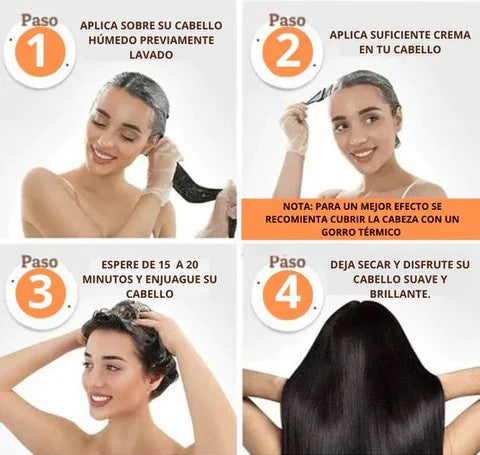 Paso
1
APLICA SOBRE SU CABELLO HÚMEDO PREVIAMENTE LAVADO

Paso
2
APLICA SUFICIENTE CREMA EN TU CABELLO

NOTA: PARA UN MEJOR EFECTO SE RECOMIENTA CUBRIR LA CABEZA CON UN GORRO TÉRMICO

Paso
3
ESPERE DE 15 A 20 MINUTOS Y ENJUAGUE SU CABELLO

Paso
4
DEJA SECAR Y DISFRUTE SU CABELLO SUAVE Y BRILLANTE.